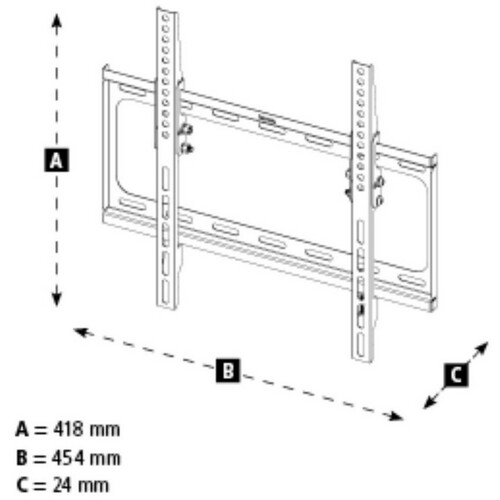 A

B

C

A = 418 mm
B = 454 mm
C = 24 mm