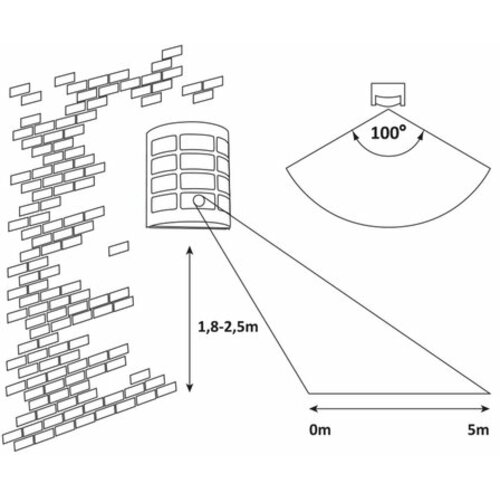 100°

1,8-2,5m

0m

5m