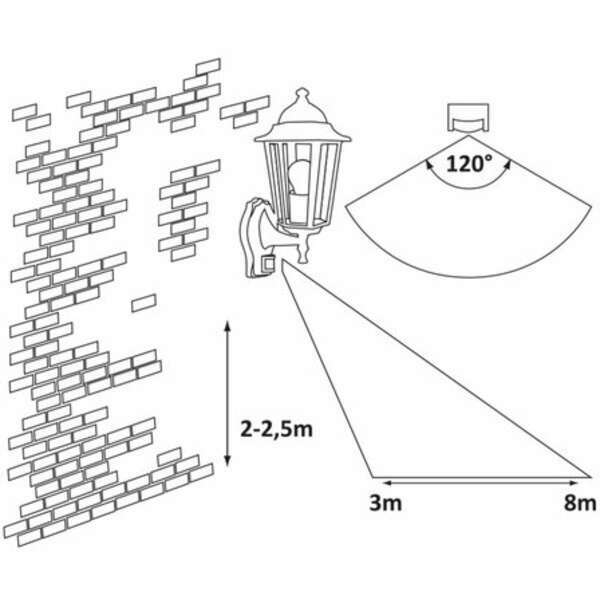 120°

2-2,5m

3m

8m